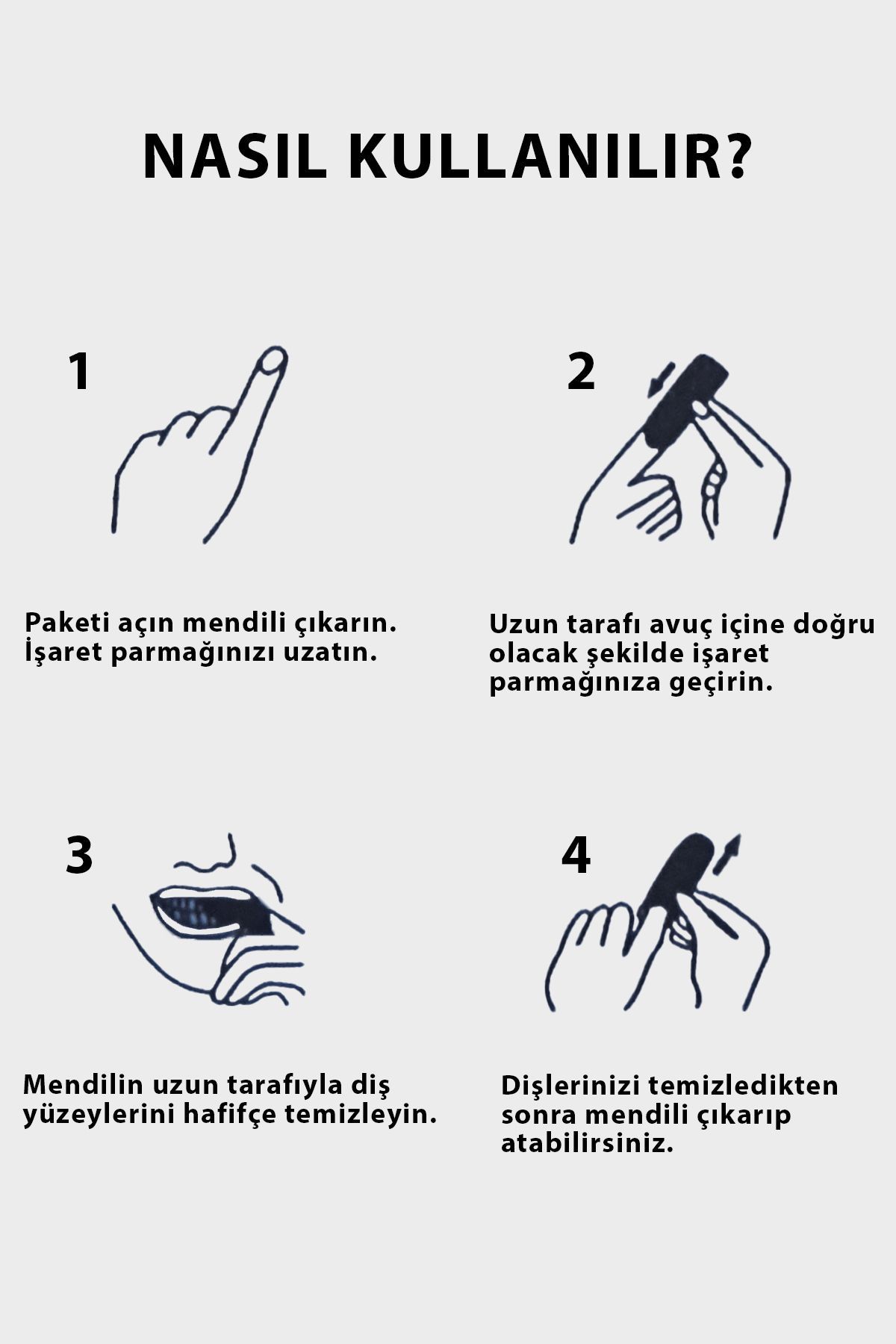 NASIL KULLANILIR?

1

Paketi açın mendili çıkarın.
İşaret parmağınızı uzatın.

2

Uzun tarafı avuç içine doğru olacak şekilde işaret parmağınıza geçirin.

3

Mendilin uzun tarafıyla diş yüzeylerini hafifçe temizleyin.

4

Dişlerinizi temizledikten sonra mendili çıkarıp atabilirsiniz.